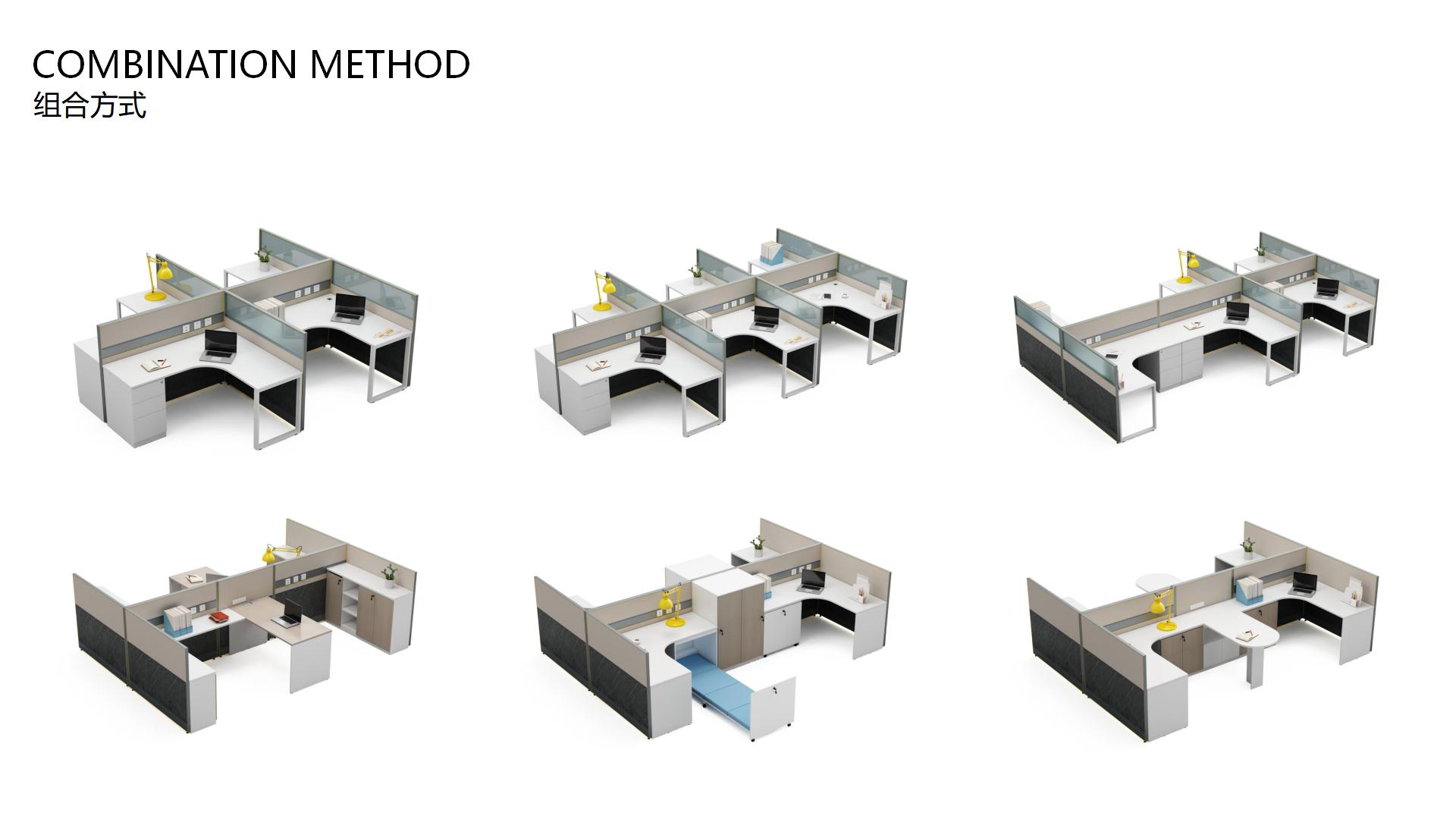 COMBINATION METHOD
组合方式